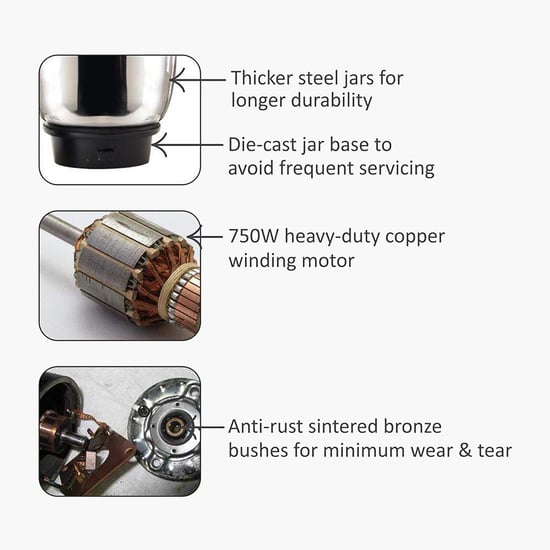 Thicker steel jars for longer durability

Die-cast jar base to avoid frequent servicing

750W heavy-duty copper winding motor

Anti-rust sintered bronze bushes for minimum wear & tear