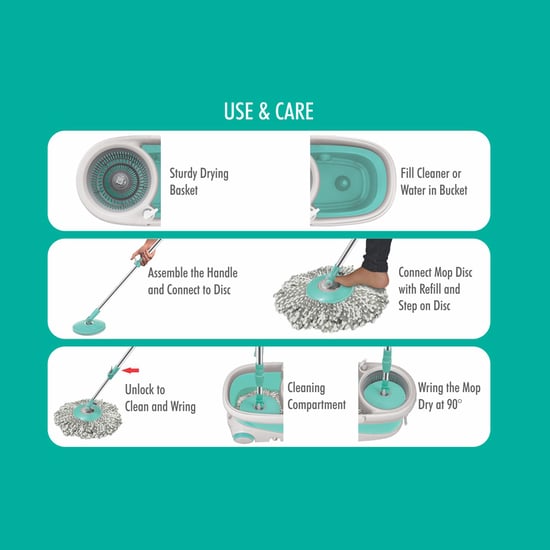 USE & CARE

Sturdy Drying Basket

Fill Cleaner or Water in Bucket

Assemble the Handle and Connect to Disc

Connect Mop Disc with Refill and Step on Disc

Unlock to Clean and Wring

Cleaning Compartment

Wring the Mop Dry at 90°