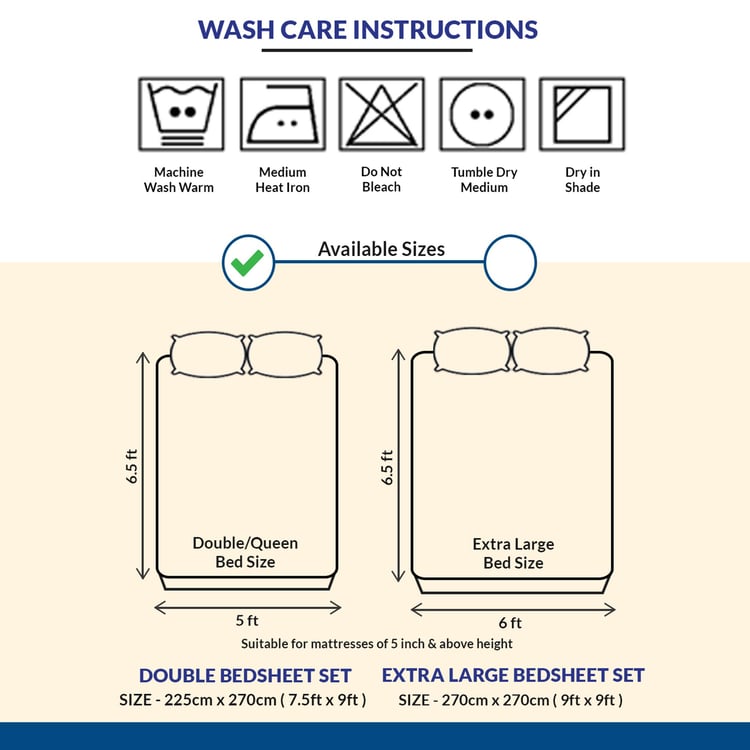 WASH CARE INSTRUCTIONS

Machine Wash Warm

Medium Heat Iron

Do Not Bleach

Tumble Dry Medium

Dry in Shade

Available Sizes

6.5 ft

Double/Queen Bed Size

5 ft

6.5 ft

Extra Large Bed Size

6 ft

Suitable for mattresses of 5 inch & above height

DOUBLE BEDSHEET SET
SIZE - 225cm x 270cm ( 7.5ft x 9ft )

EXTRA LARGE BEDSHEET SET
SIZE - 270cm x 270cm ( 9ft x 9ft )