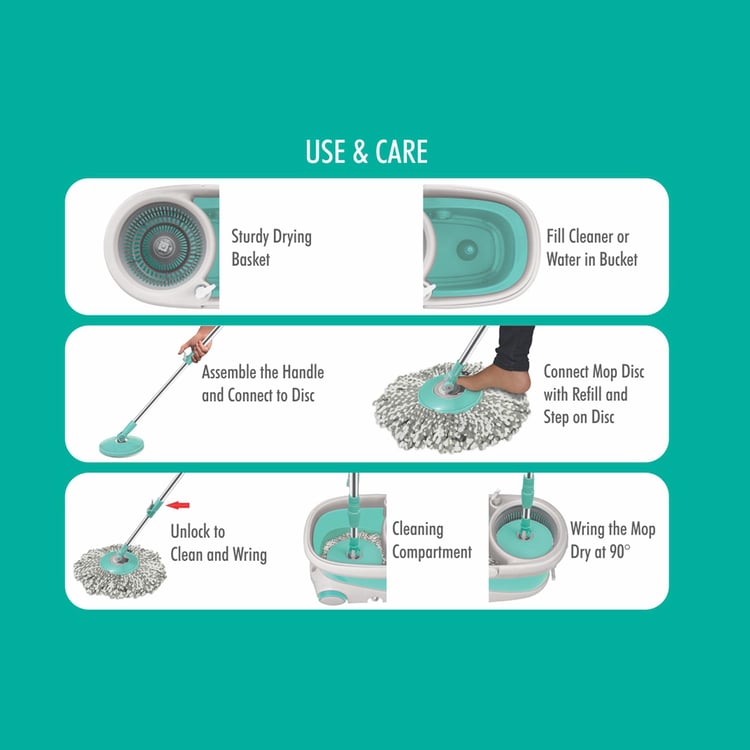 USE & CARE

Sturdy Drying Basket

Fill Cleaner or Water in Bucket

Assemble the Handle and Connect to Disc

Connect Mop Disc with Refill and Step on Disc

Unlock to Clean and Wring

Cleaning Compartment

Wring the Mop Dry at 90°