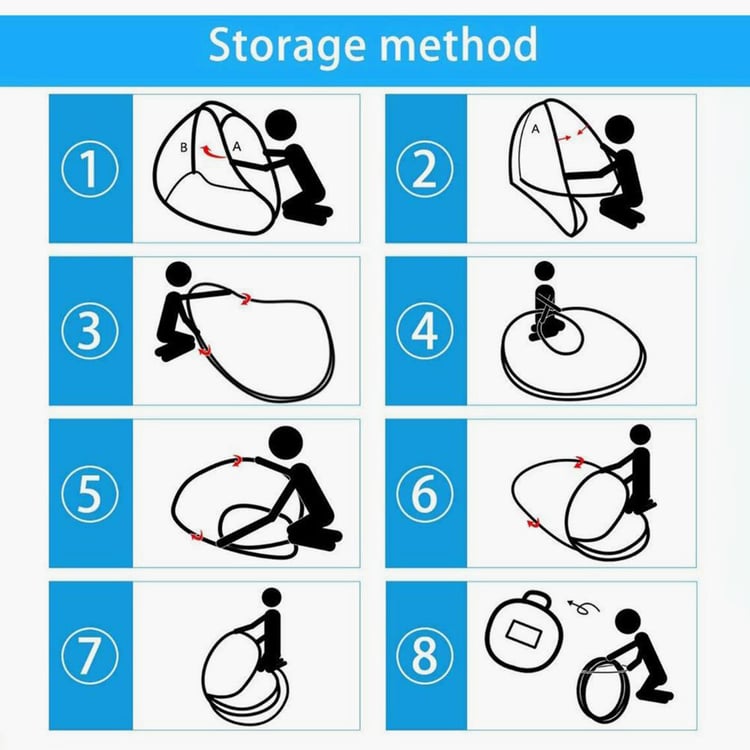 Storage method

1
B
A

2
A

3

4

5

6

7

8