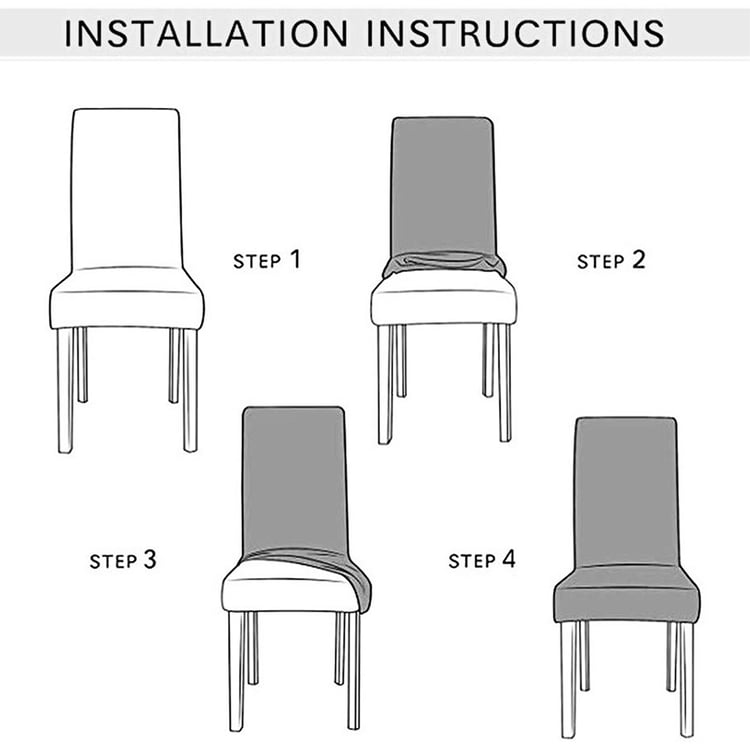 INSTALLATION INSTRUCTIONS

STEP 1

STEP 2

STEP 3

STEP 4